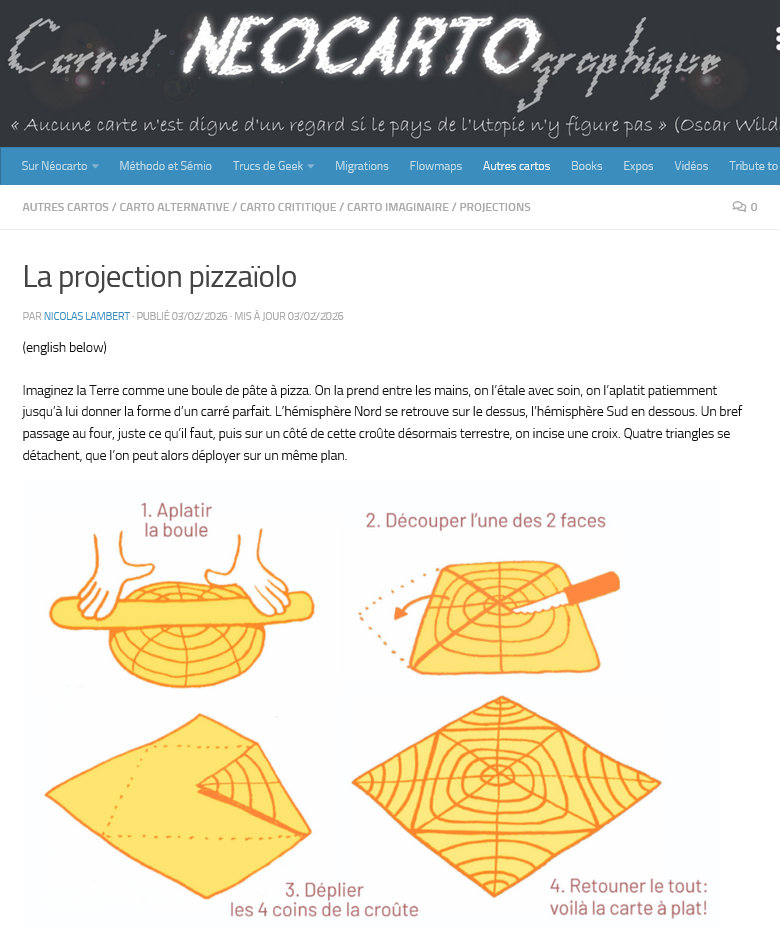 Carnet NEOCARTOgraphique

« Aucune carte n'est digne d'un regard si le pays de l'Utopie n'y figure pas » (Oscar Wild

Sur Néocarto Méthodo et Sémio Trucs de Geek Migrations Flowmaps Autres cartos Books Expos Vidéos Tribute to

AUTRES CARTOS / CARTO ALTERNATIVE / CARTO CRITITIQUE / CARTO IMAGINAIRE / PROJECTIONS 0

La projection pizzaïolo

PAR NICOLAS LAMBERT · PUBLIÉ 03/02/2026 · MIS À JOUR 03/02/2026

(english below)

Imaginez la Terre comme une boule de pâte à pizza. On la prend entre les mains, on l'étale avec soin, on l'aplatit patiemment jusqu'à lui donner la forme d'un carré parfait. L'hémisphère Nord se retrouve sur le dessus, l'hémisphère Sud en dessous. Un bref passage au four, juste ce qu'il faut, puis sur un côté de cette croûte désormais terrestre, on incise une croix. Quatre triangles se détachent, que l'on peut alors déployer sur un même plan.

1. Aplatir la boule

2. Découper l'une des 2 faces

3. Déplier les 4 coins de la croûte

4. Retouner le tout: voilà la carte à plat!